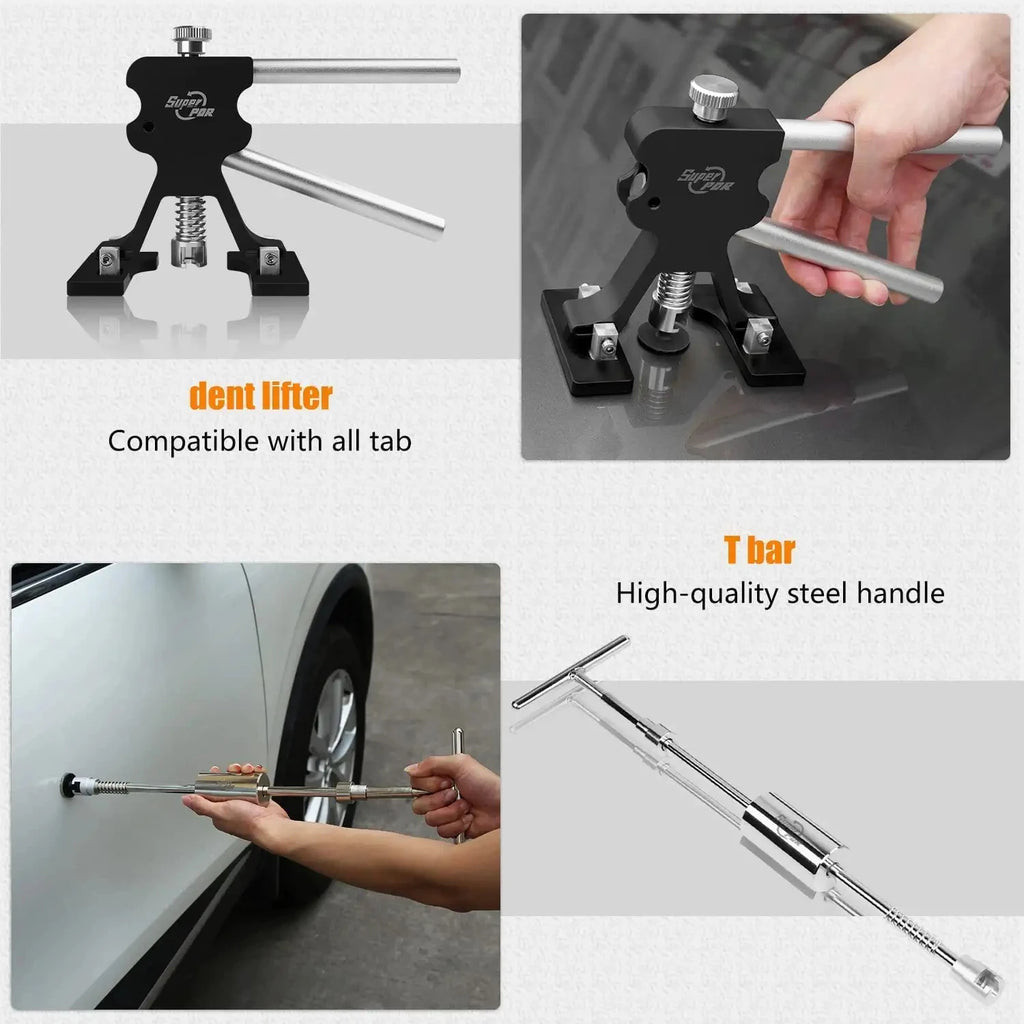 Super PDR

Super PDR

dent lifter
Compatible with all tab

T bar
High-quality steel handle