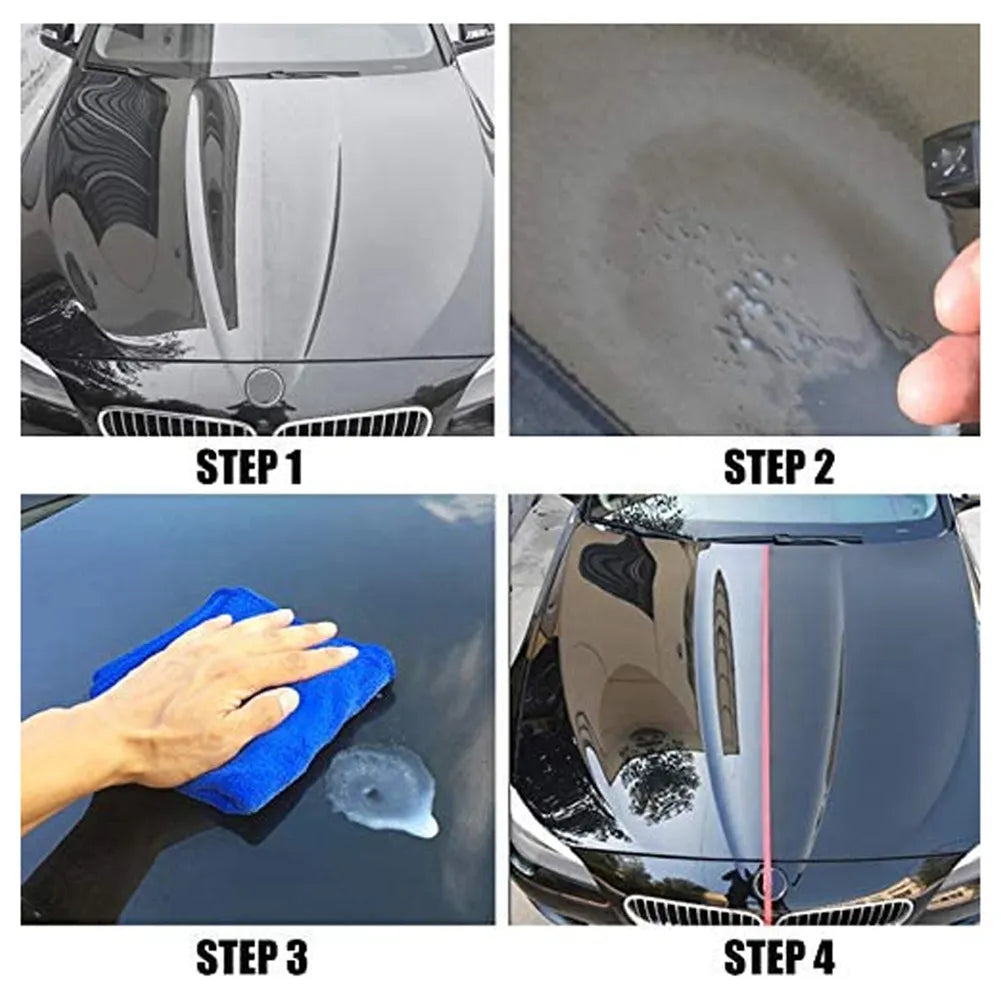 STEP 1

STEP 2

STEP 3

STEP 4